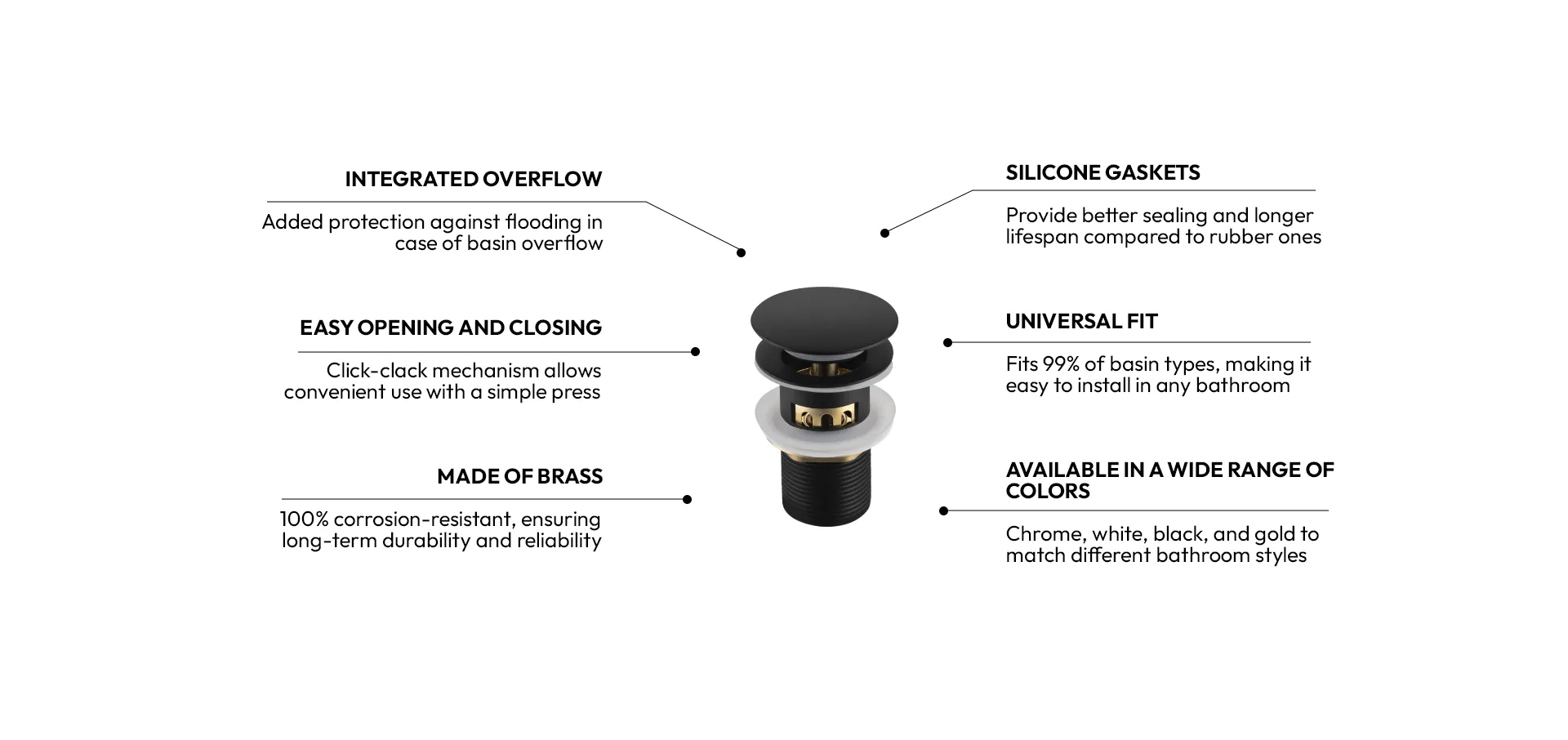 INTEGRATED OVERFLOW

Added protection against flooding in case of basin overflow

EASY OPENING AND CLOSING

Click-clack mechanism allows convenient use with a simple press

MADE OF BRASS

100% corrosion-resistant, ensuring long-term durability and reliability

SILICONE GASKETS

Provide better sealing and longer lifespan compared to rubber ones

UNIVERSAL FIT

Fits 99% of basin types, making it easy to install in any bathroom

AVAILABLE IN A WIDE RANGE OF COLORS

Chrome, white, black, and gold to match different bathroom styles