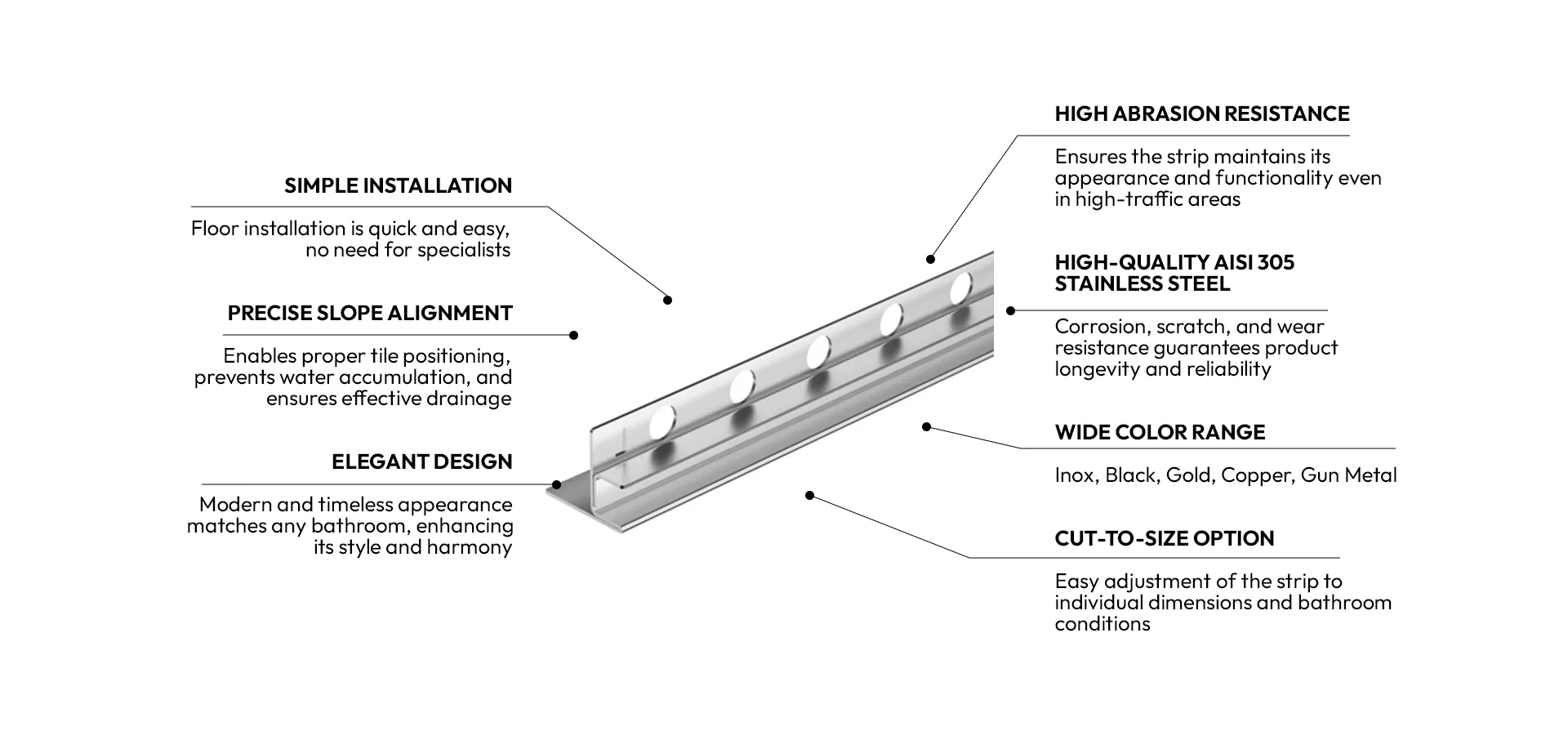 SIMPLE INSTALLATION

Floor installation is quick and easy, no need for specialists

PRECISE SLOPE ALIGNMENT

Enables proper tile positioning, prevents water accumulation, and ensures effective drainage

ELEGANT DESIGN

Modern and timeless appearance matches any bathroom, enhancing its style and harmony

HIGH ABRASION RESISTANCE

Ensures the strip maintains its appearance and functionality even in high-traffic areas

HIGH-QUALITY AISI 305 STAINLESS STEEL

Corrosion, scratch, and wear resistance guarantees product longevity and reliability

WIDE COLOR RANGE

Inox, Black, Gold, Copper, Gun Metal

CUT-TO-SIZE OPTION

Easy adjustment of the strip to individual dimensions and bathroom conditions