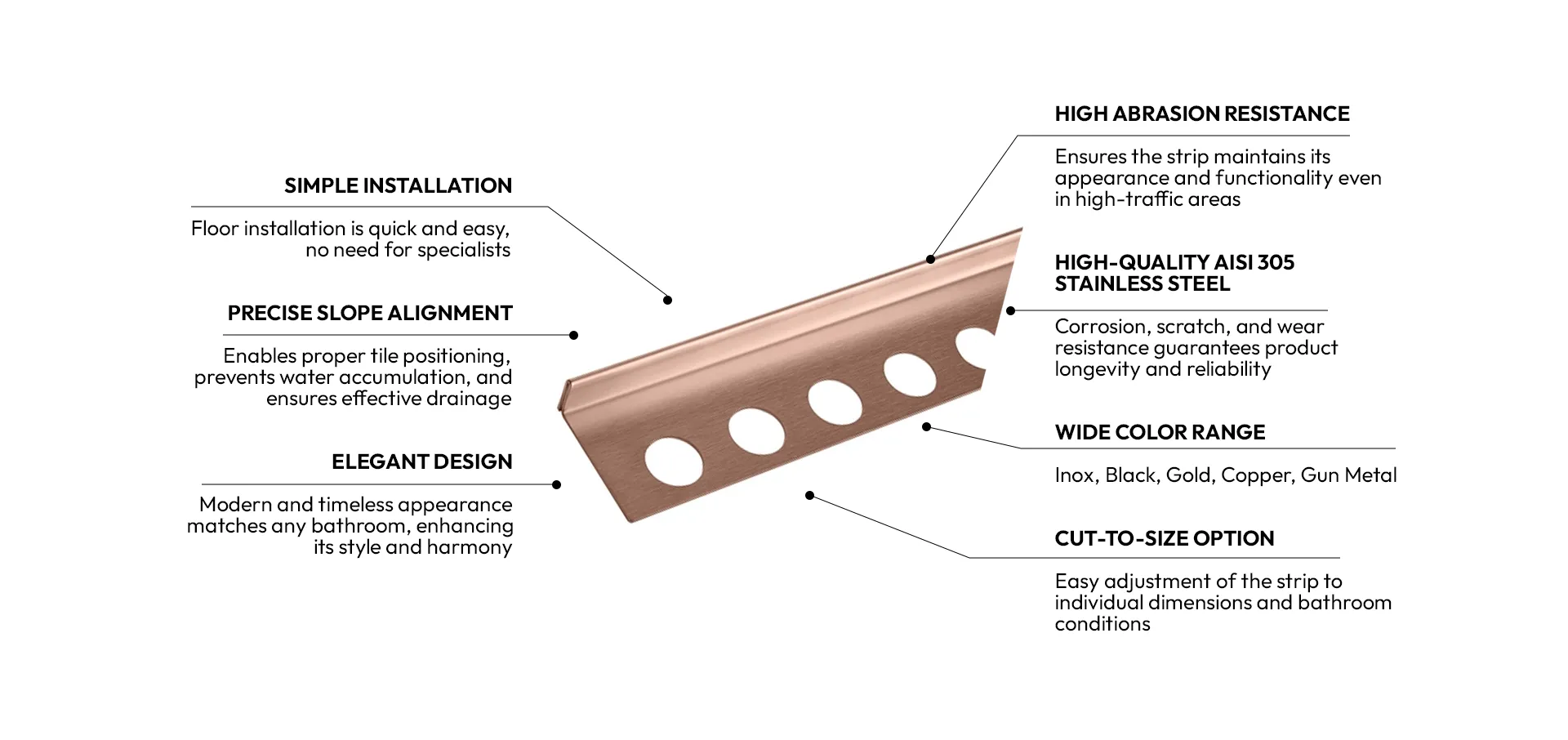 SIMPLE INSTALLATION

Floor installation is quick and easy, no need for specialists

PRECISE SLOPE ALIGNMENT

Enables proper tile positioning, prevents water accumulation, and ensures effective drainage

ELEGANT DESIGN

Modern and timeless appearance matches any bathroom, enhancing its style and harmony

HIGH ABRASION RESISTANCE

Ensures the strip maintains its appearance and functionality even in high-traffic areas

HIGH-QUALITY AISI 305 STAINLESS STEEL

Corrosion, scratch, and wear resistance guarantees product longevity and reliability

WIDE COLOR RANGE

Inox, Black, Gold, Copper, Gun Metal

CUT-TO-SIZE OPTION

Easy adjustment of the strip to individual dimensions and bathroom conditions