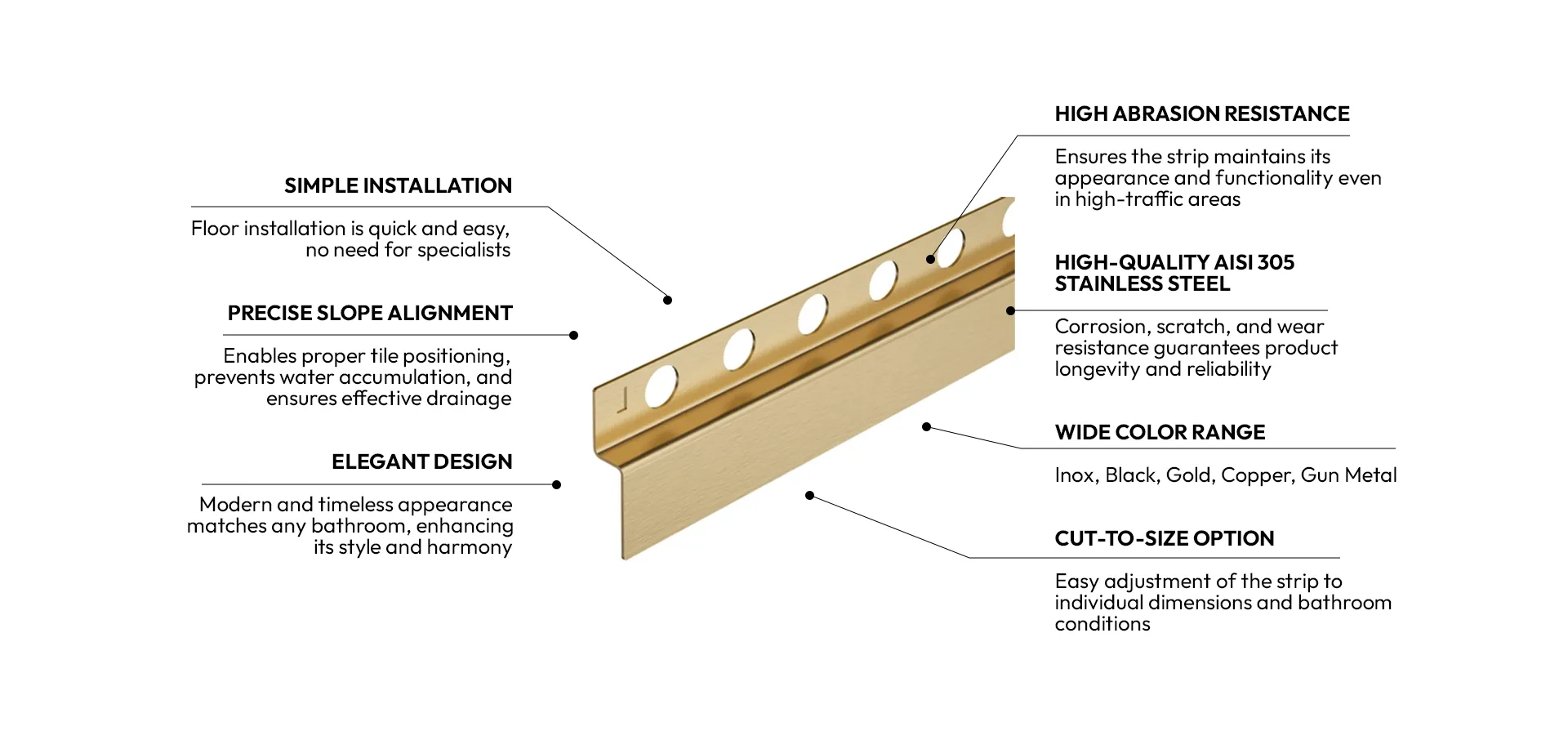 SIMPLE INSTALLATION

Floor installation is quick and easy, no need for specialists

PRECISE SLOPE ALIGNMENT

Enables proper tile positioning, prevents water accumulation, and ensures effective drainage

ELEGANT DESIGN

Modern and timeless appearance matches any bathroom, enhancing its style and harmony

HIGH ABRASION RESISTANCE

Ensures the strip maintains its appearance and functionality even in high-traffic areas

HIGH-QUALITY AISI 305 STAINLESS STEEL

Corrosion, scratch, and wear resistance guarantees product longevity and reliability

WIDE COLOR RANGE

Inox, Black, Gold, Copper, Gun Metal

CUT-TO-SIZE OPTION

Easy adjustment of the strip to individual dimensions and bathroom conditions