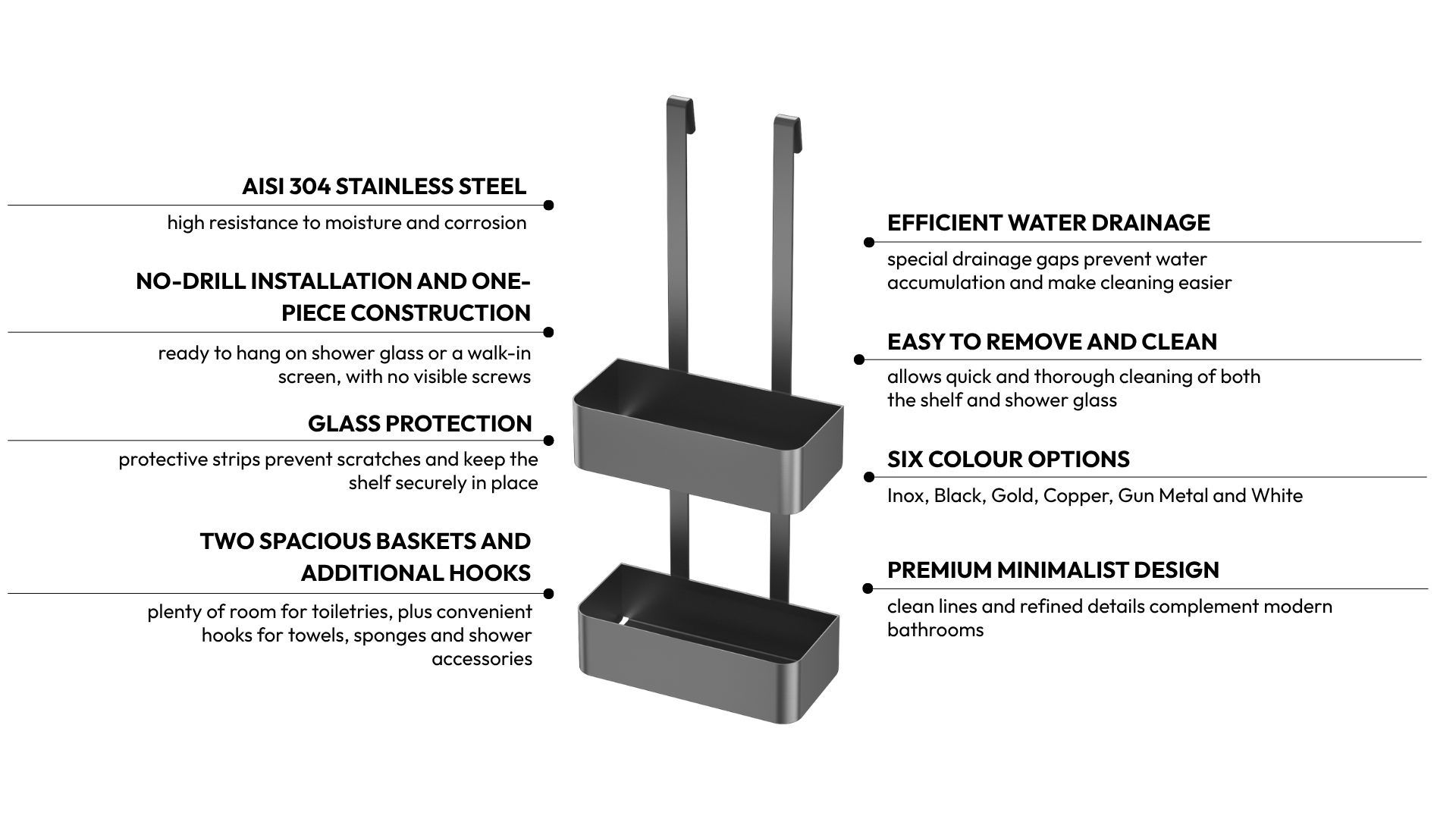 AISI 304 STAINLESS STEEL

high resistance to moisture and corrosion

NO-DRILL INSTALLATION AND ONE-PIECE CONSTRUCTION

ready to hang on shower glass or a walk-in screen, with no visible screws

GLASS PROTECTION

protective strips prevent scratches and keep the shelf securely in place

TWO SPACIOUS BASKETS AND ADDITIONAL HOOKS

plenty of room for toiletries, plus convenient hooks for towels, sponges and shower accessories

EFFICIENT WATER DRAINAGE

special drainage gaps prevent water accumulation and make cleaning easier

EASY TO REMOVE AND CLEAN

allows quick and thorough cleaning of both the shelf and shower glass

SIX COLOUR OPTIONS

Inox, Black, Gold, Copper, Gun Metal and White

PREMIUM MINIMALIST DESIGN

clean lines and refined details complement modern bathrooms