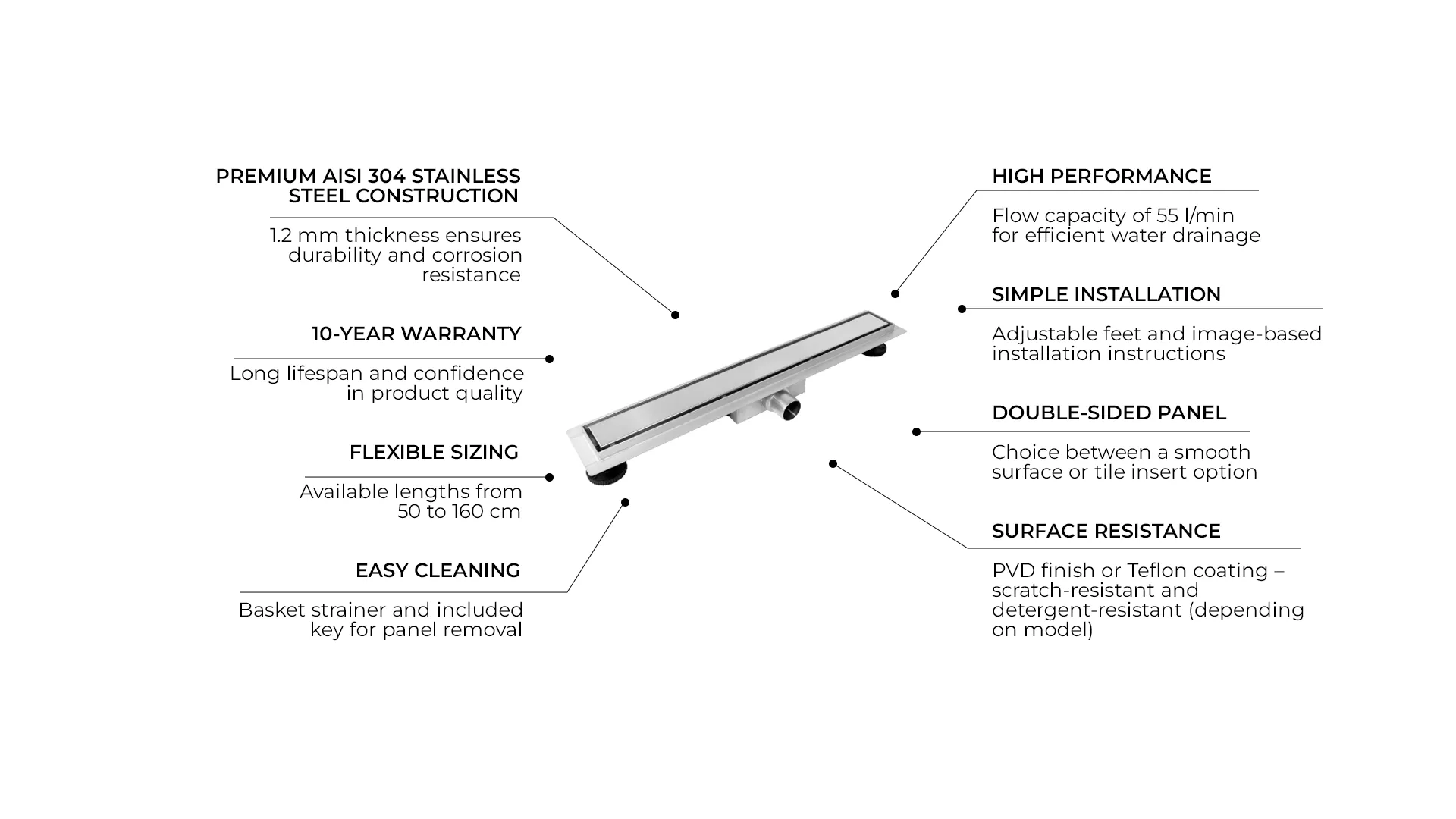 PREMIUM AISI 304 STAINLESS STEEL CONSTRUCTION

1.2 mm thickness ensures durability and corrosion resistance

10-YEAR WARRANTY

Long lifespan and confidence in product quality

FLEXIBLE SIZING

Available lengths from 50 to 160 cm

EASY CLEANING

Basket strainer and included key for panel removal

HIGH PERFORMANCE

Flow capacity of 55 l/min for efficient water drainage

SIMPLE INSTALLATION

Adjustable feet and image-based installation instructions

DOUBLE-SIDED PANEL

Choice between a smooth surface or tile insert option

SURFACE RESISTANCE

PVD finish or Teflon coating – scratch-resistant and detergent-resistant (depending on model)