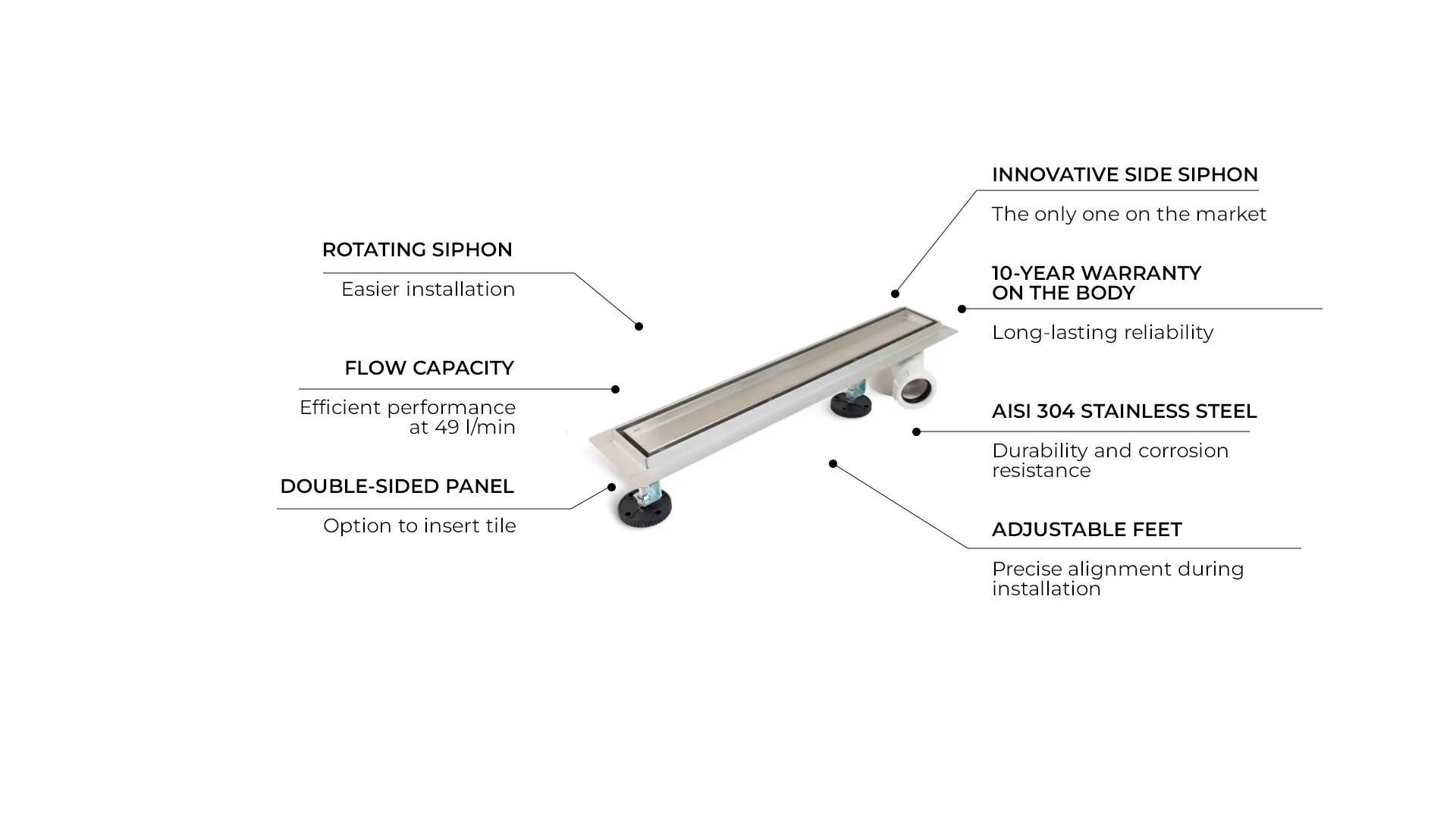 ROTATING SIPHON

Easier installation

FLOW CAPACITY

Efficient performance at 49 l/min

DOUBLE-SIDED PANEL

Option to insert tile

INNOVATIVE SIDE SIPHON

The only one on the market

10-YEAR WARRANTY ON THE BODY

Long-lasting reliability

AISI 304 STAINLESS STEEL

Durability and corrosion resistance

ADJUSTABLE FEET

Precise alignment during installation