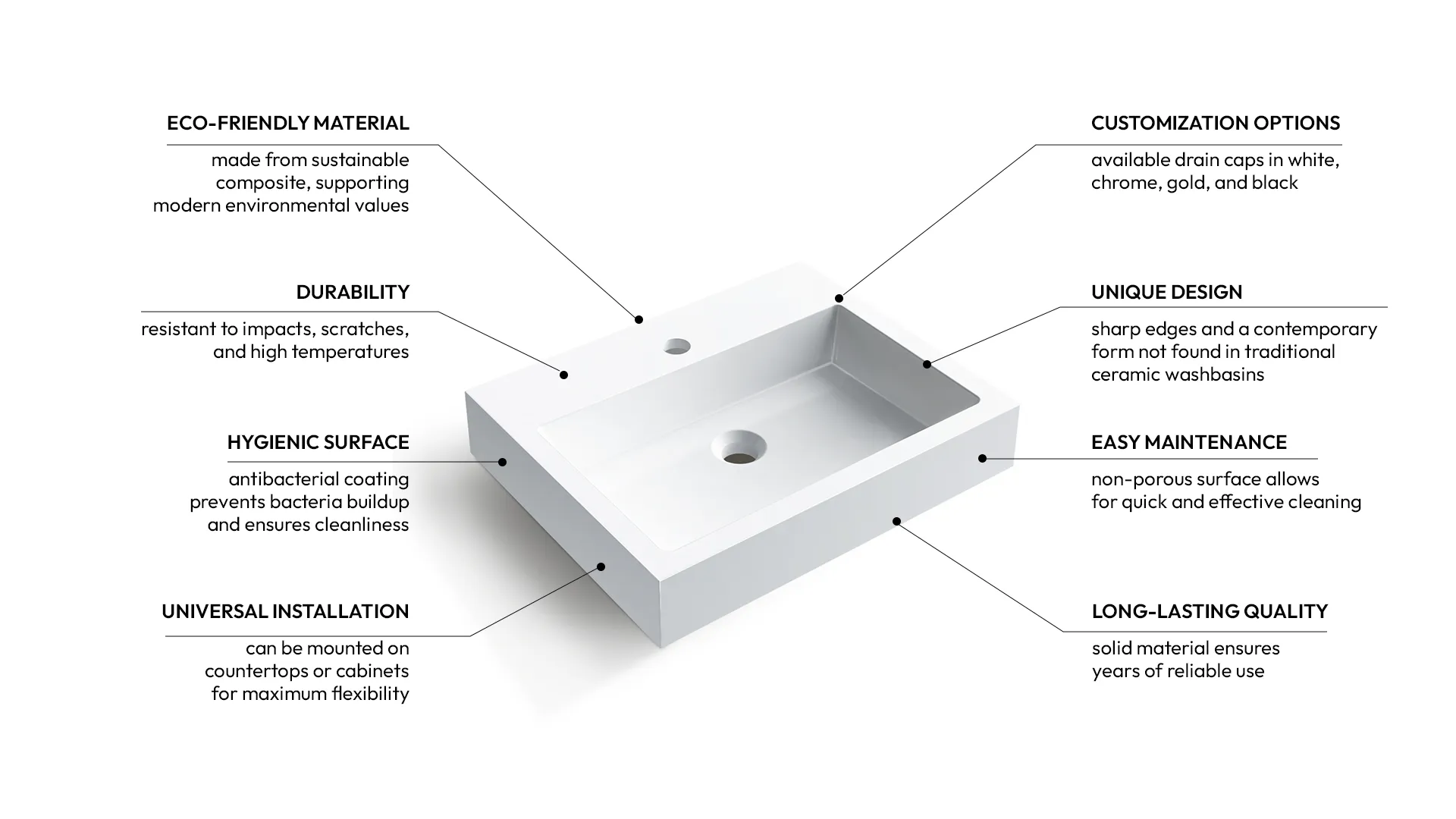 ECO-FRIENDLY MATERIAL

made from sustainable composite, supporting modern environmental values

DURABILITY

resistant to impacts, scratches, and high temperatures

HYGIENIC SURFACE

antibacterial coating prevents bacteria buildup and ensures cleanliness

UNIVERSAL INSTALLATION

can be mounted on countertops or cabinets for maximum flexibility

CUSTOMIZATION OPTIONS

available drain caps in white, chrome, gold, and black

UNIQUE DESIGN

sharp edges and a contemporary form not found in traditional ceramic washbasins

EASY MAINTENANCE

non-porous surface allows for quick and effective cleaning

LONG-LASTING QUALITY

solid material ensures years of reliable use