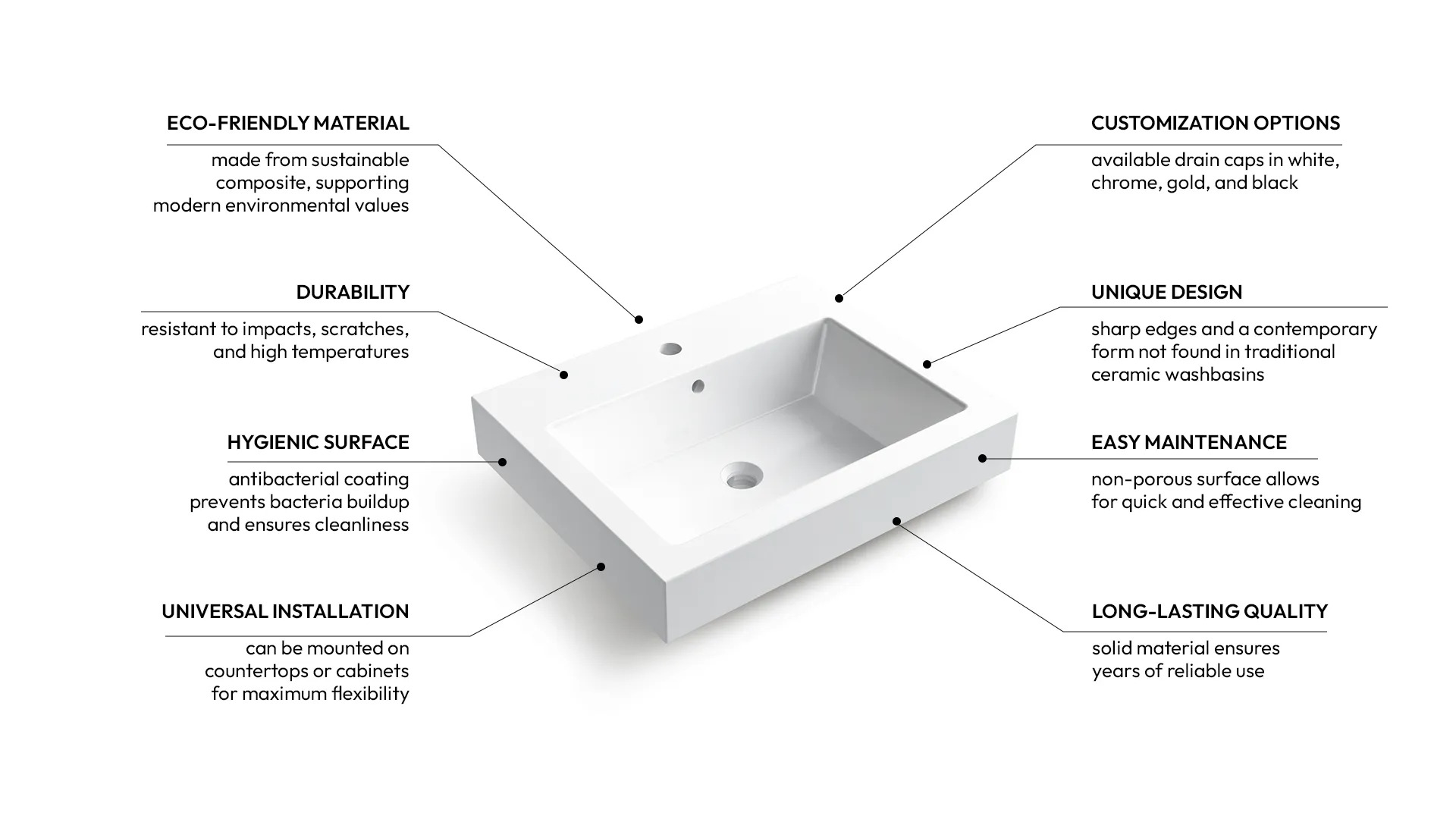 ECO-FRIENDLY MATERIAL

made from sustainable composite, supporting modern environmental values

DURABILITY

resistant to impacts, scratches, and high temperatures

HYGIENIC SURFACE

antibacterial coating prevents bacteria buildup and ensures cleanliness

UNIVERSAL INSTALLATION

can be mounted on countertops or cabinets for maximum flexibility

CUSTOMIZATION OPTIONS

available drain caps in white, chrome, gold, and black

UNIQUE DESIGN

sharp edges and a contemporary form not found in traditional ceramic washbasins

EASY MAINTENANCE

non-porous surface allows for quick and effective cleaning

LONG-LASTING QUALITY

solid material ensures years of reliable use